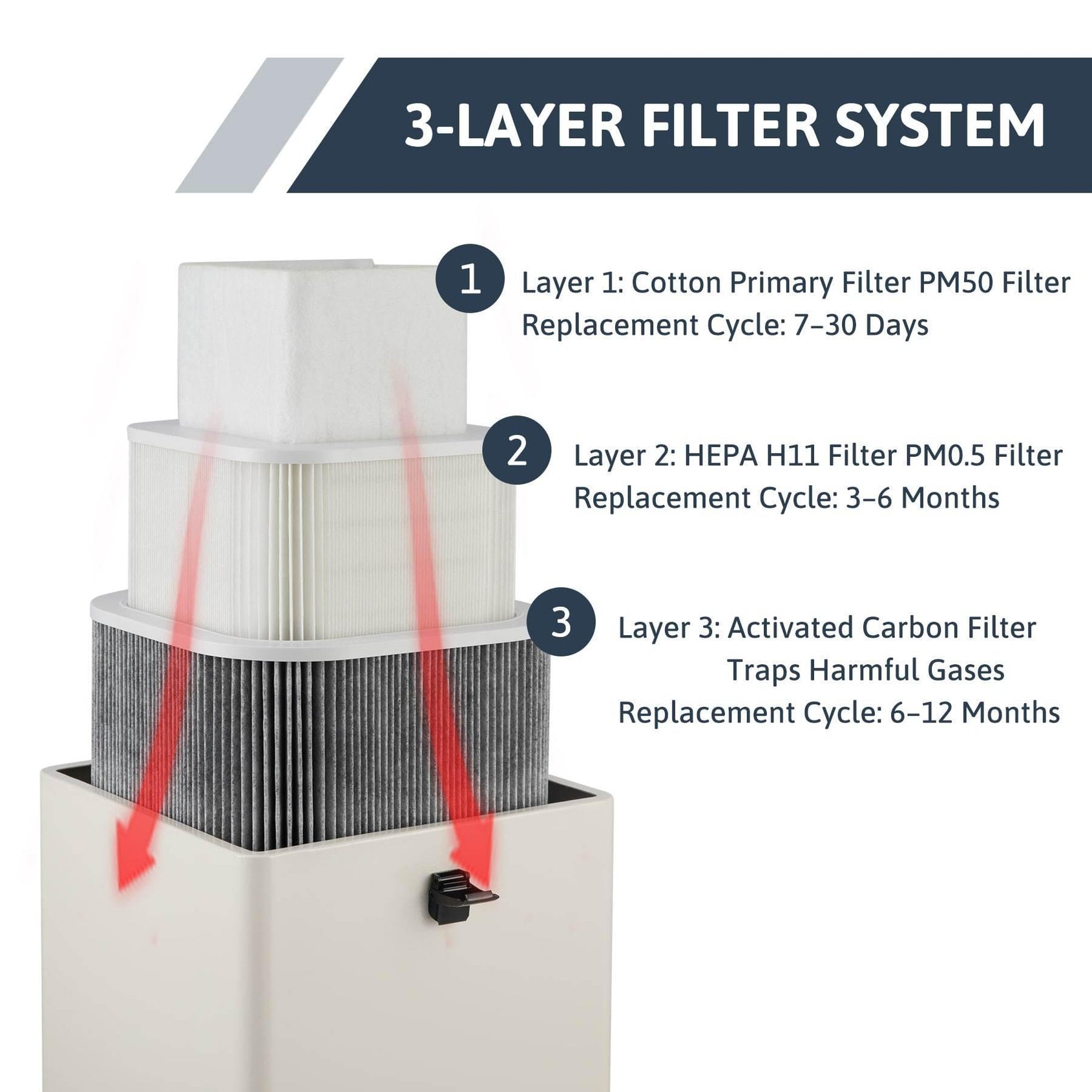 3-LAYER FILTER SYSTEM

1

Layer 1: Cotton Primary Filter PM50 Filter
Replacement Cycle: 7–30 Days

2

Layer 2: HEPA H11 Filter PM0.5 Filter
Replacement Cycle: 3–6 Months

3

Layer 3: Activated Carbon Filter
Traps Harmful Gases
Replacement Cycle: 6–12 Months